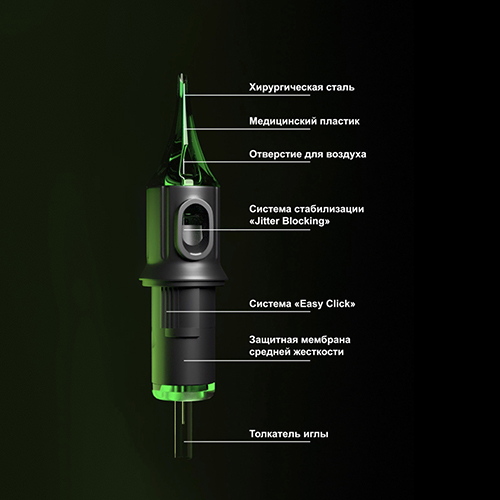 Хирургическая сталь

Медицинский пластик

Отверстие для воздуха

Система стабилизации «Jitter Blocking»

Система «Easy Click»

Защитная мембрана средней жесткости

Толкатель иглы